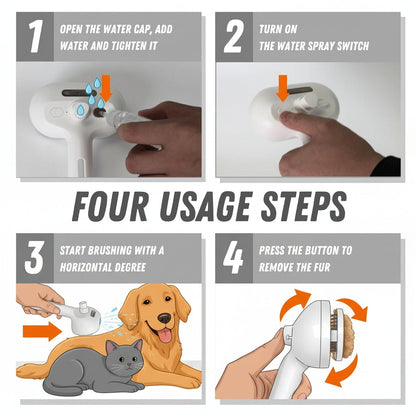 1 OPEN THE WATER CAP, ADD WATER AND TIGHTEN IT

2 TURN ON THE WATER SPRAY SWITCH

FOUR USAGE STEPS

3 START BRUSHING WITH A HORIZONTAL DEGREE

4 PRESS THE BUTTON TO REMOVE THE FUR